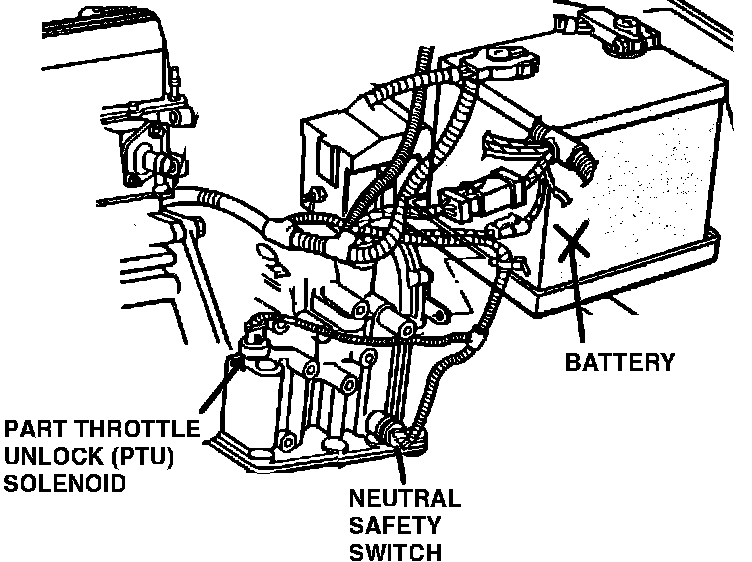 BATTERY

PART THROTTLE UNLOCK (PTU) SOLENOID

NEUTRAL SAFETY SWITCH