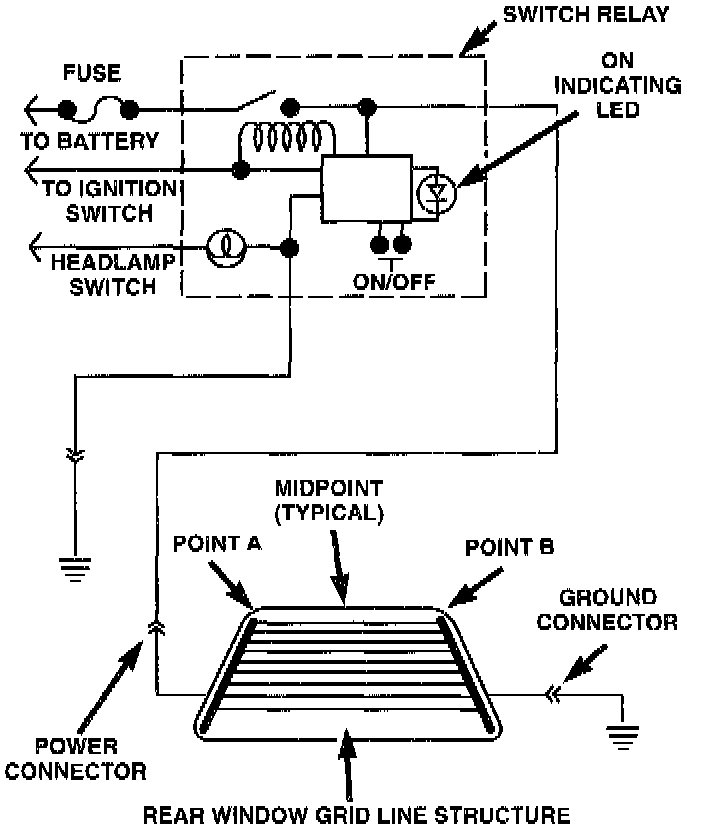 SWITCH RELAY

FUSE

ON INDICATING LED

TO BATTERY

TO IGNITION SWITCH

HEADLAMP SWITCH

ON/OFF

MIDPOINT (TYPICAL)

POINT A

POINT B

GROUND CONNECTOR

POWER CONNECTOR

REAR WINDOW GRID LINE STRUCTURE