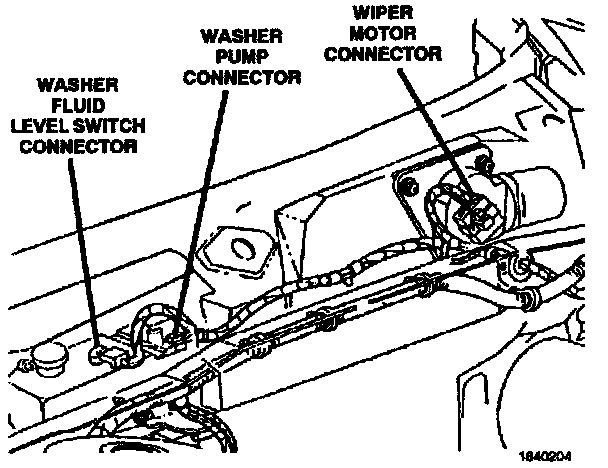 WASHER FLUID LEVEL SWITCH CONNECTOR

WASHER PUMP CONNECTOR

WIPER MOTOR CONNECTOR

1840204