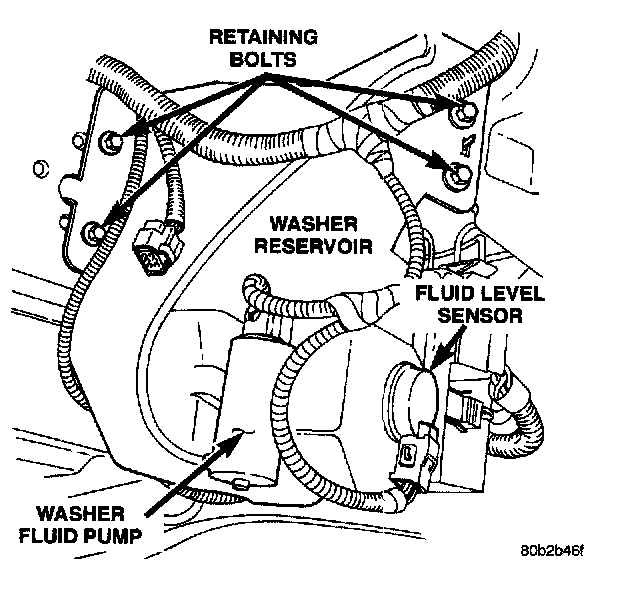 RETAINING BOLTS

WASHER RESERVOIR

FLUID LEVEL SENSOR

WASHER FLUID PUMP

80b2b46f