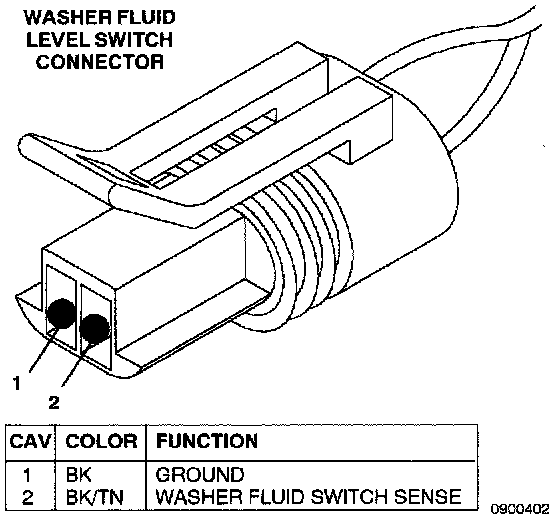 WASHER FLUID LEVEL SWITCH CONNECTOR

1

2

| CAV | COLOR | FUNCTION |
|---|---|---|
| 1 | BK | GROUND |
| 2 | BK/TN | WASHER FLUID SWITCH SENSE |

0900402