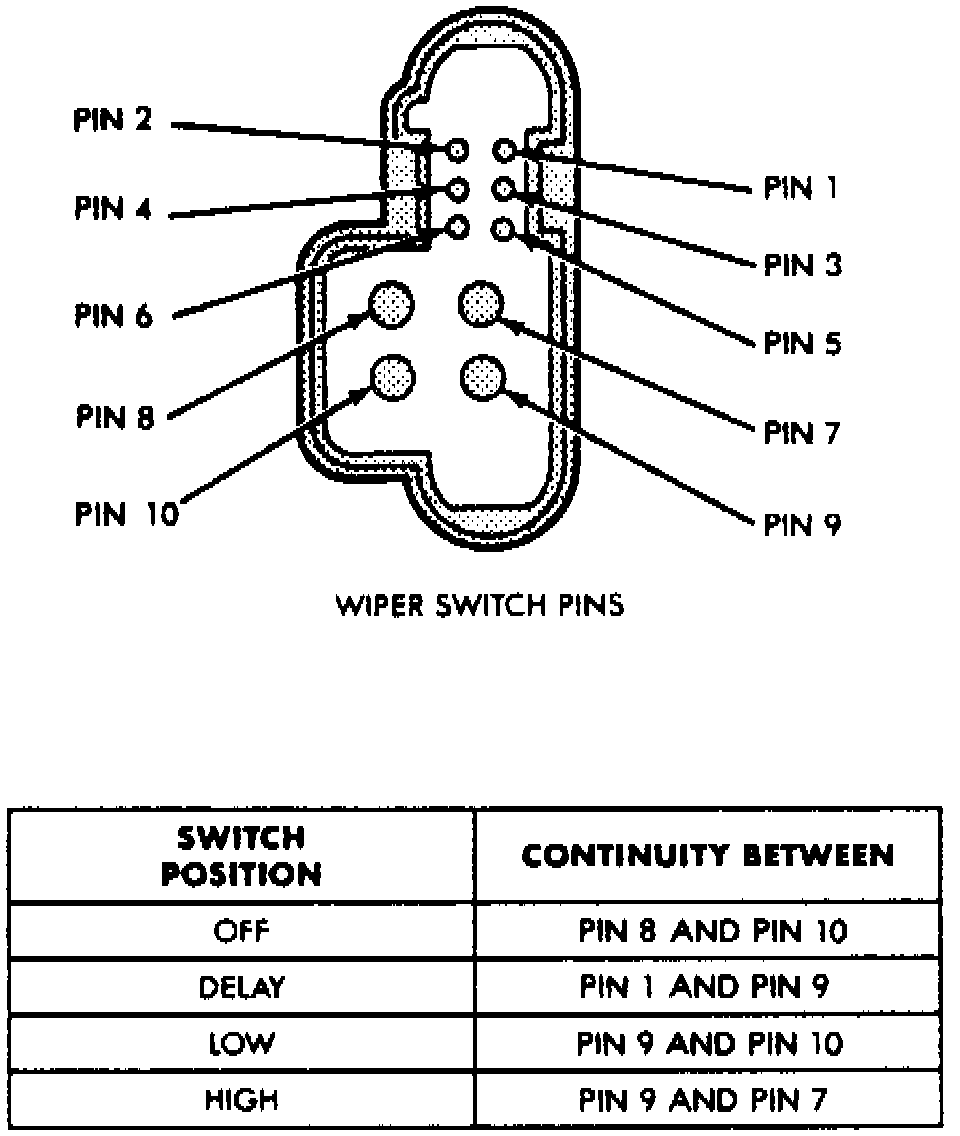 PIN 2
PIN 4
PIN 6
PIN 8
PIN 10
PIN 1
PIN 3
PIN 5
PIN 7
PIN 9

WIPER SWITCH PINS

| SWITCH POSITION | CONTINUITY BETWEEN |
|---|---|
| OFF | PIN 8 AND PIN 10 |
| DELAY | PIN 1 AND PIN 9 |
| LOW | PIN 9 AND PIN 10 |
| HIGH | PIN 9 AND PIN 7 |