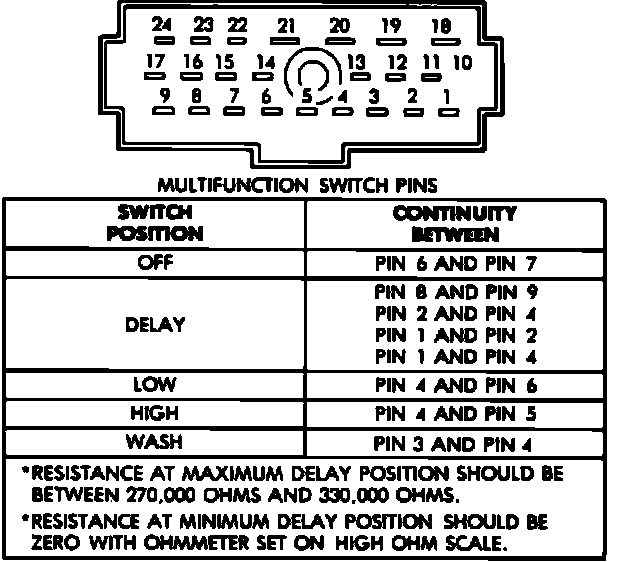 24 23 22 21 20 19 18
17 16 15 14 13 12 11 10
9 8 7 6 5 4 3 2 1

MULTIFUNCTION SWITCH PINS

| SWITCH POSITION | CONTINUITY BETWEEN |
|---|---|
| OFF | PIN 6 AND PIN 7 |
| DELAY | PIN 8 AND PIN 9<br>PIN 2 AND PIN 4<br>PIN 1 AND PIN 2<br>PIN 1 AND PIN 4 |
| LOW | PIN 4 AND PIN 6 |
| HIGH | PIN 4 AND PIN 5 |
| WASH | PIN 3 AND PIN 4 |

*RESISTANCE AT MAXIMUM DELAY POSITION SHOULD BE BETWEEN 270,000 OHMS AND 330,000 OHMS.

*RESISTANCE AT MINIMUM DELAY POSITION SHOULD BE ZERO WITH OHMMETER SET ON HIGH OHM SCALE.