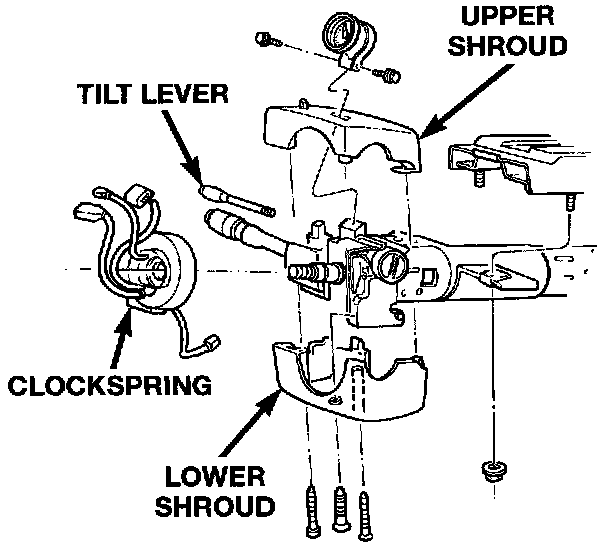 UPPER SHROUD

TILT LEVER

CLOCKSPRING

LOWER SHROUD