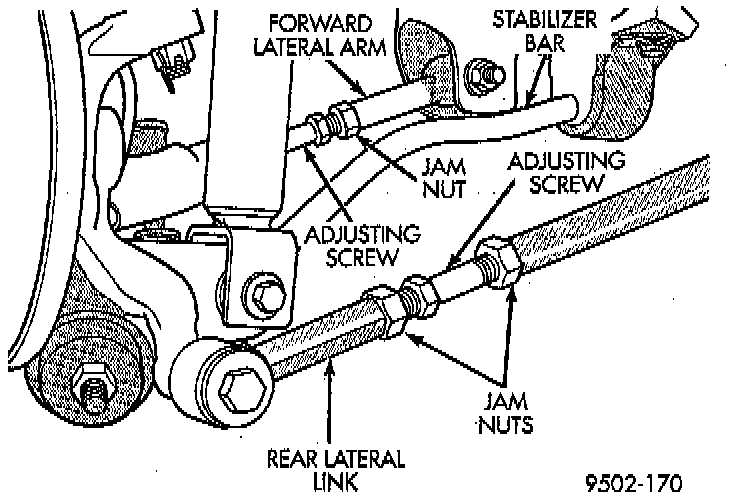 FORWARD LATERAL ARM

STABILIZER BAR

JAM NUT

ADJUSTING SCREW

ADJUSTING SCREW

JAM NUTS

REAR LATERAL LINK

9502-170