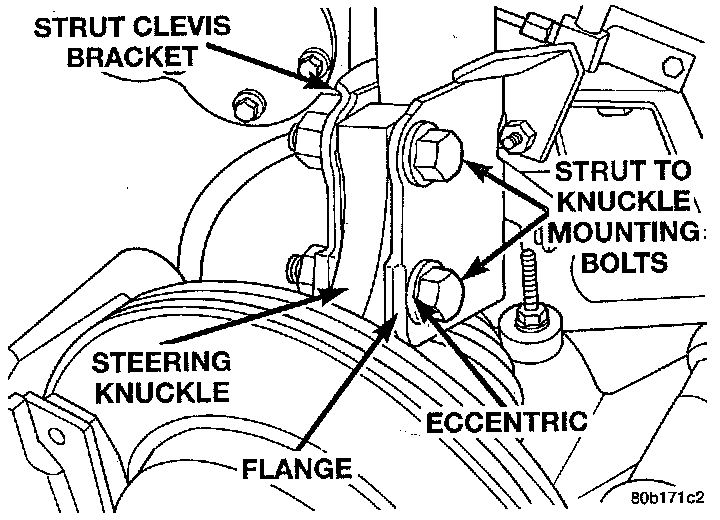 STRUT CLEVIS BRACKET

STRUT TO KNUCKLE MOUNTING BOLTS

STEERING KNUCKLE

ECCENTRIC

FLANGE

80b171c2