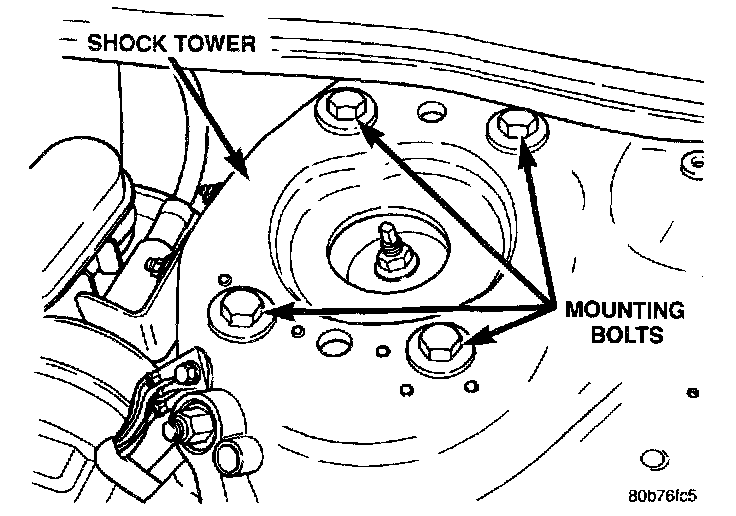 SHOCK TOWER

MOUNTING BOLTS

80b76fc5