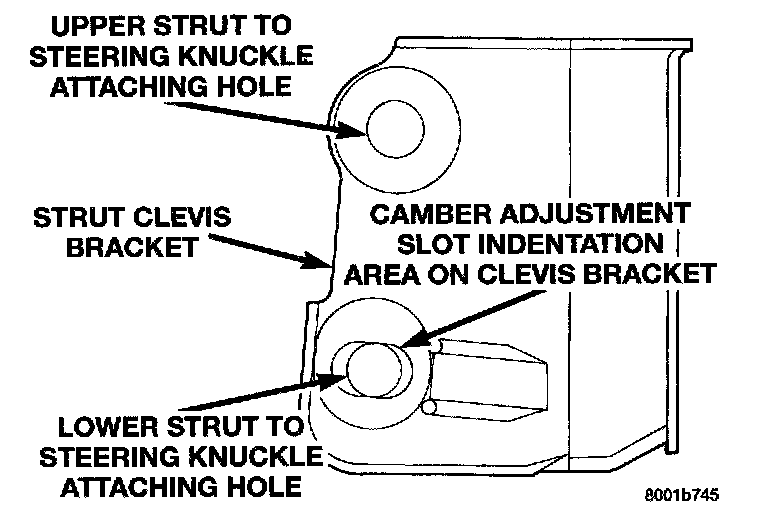 UPPER STRUT TO STEERING KNUCKLE ATTACHING HOLE

STRUT CLEVIS BRACKET

CAMBER ADJUSTMENT SLOT INDENTATION AREA ON CLEVIS BRACKET

LOWER STRUT TO STEERING KNUCKLE ATTACHING HOLE

8001b745