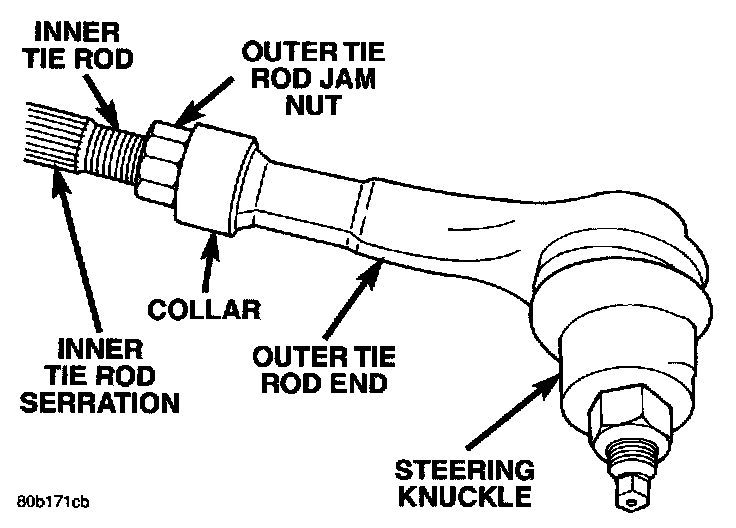 INNER TIE ROD

OUTER TIE ROD JAM NUT

COLLAR

INNER TIE ROD SERRATION

OUTER TIE ROD END

STEERING KNUCKLE

80b171cb