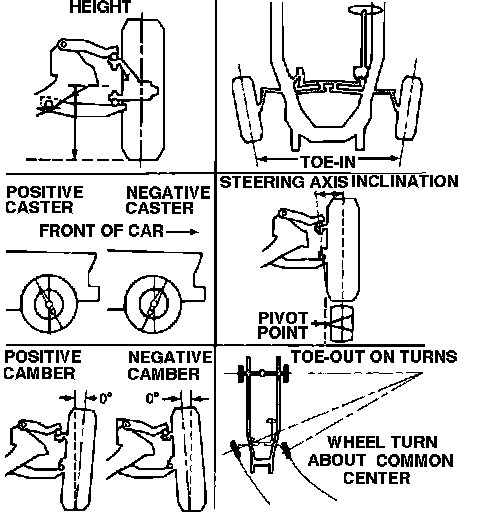 HEIGHT

TOE-IN

POSITIVE CASTER

NEGATIVE CASTER

FRONT OF CAR

STEERING AXIS INCLINATION

PIVOT POINT

POSITIVE CAMBER

NEGATIVE CAMBER

0°

0°

TOE-OUT ON TURNS

WHEEL TURN ABOUT COMMON CENTER