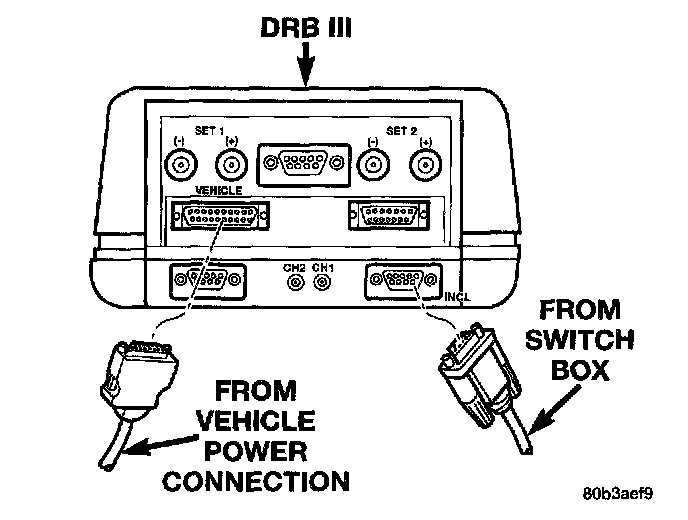 DRB III

SET 1
(-) (+)

SET 2
(-) (+)

VEHICLE

CH2 CH1

INCL

FROM SWITCH BOX

FROM VEHICLE POWER CONNECTION

80b3aef9