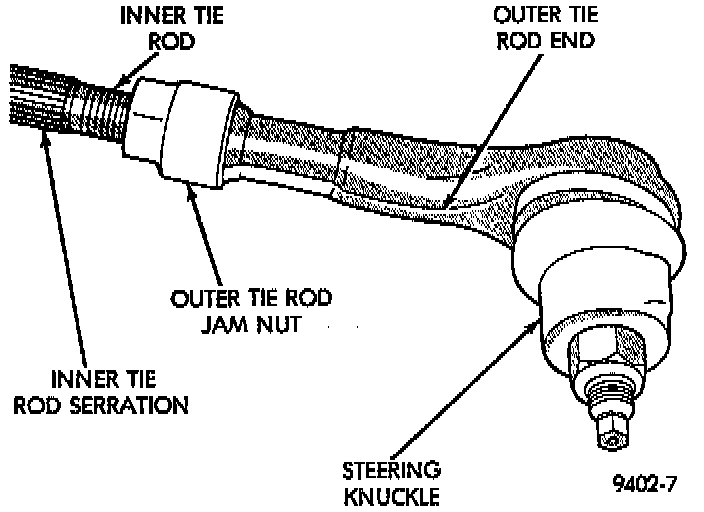 INNER TIE ROD

OUTER TIE ROD END

OUTER TIE ROD JAM NUT

INNER TIE ROD SERRATION

STEERING KNUCKLE

9402-7