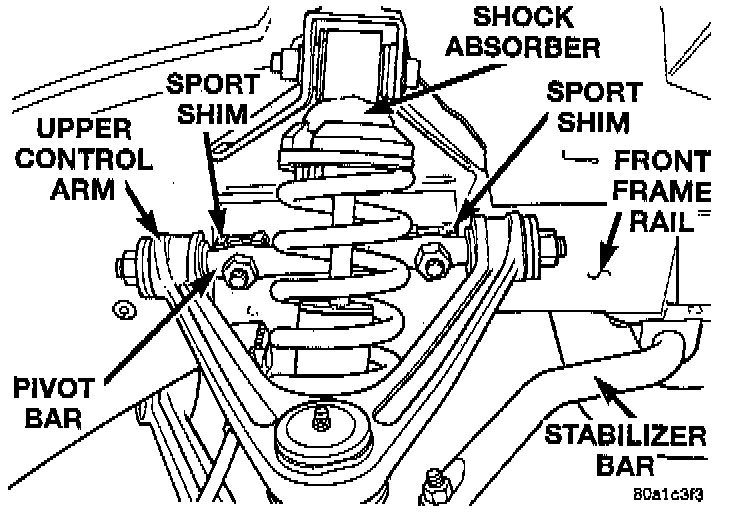 SHOCK ABSORBER

SPORT SHIM

SPORT SHIM

UPPER CONTROL ARM

FRONT FRAME RAIL

PIVOT BAR

STABILIZER BAR

80a1c3f3