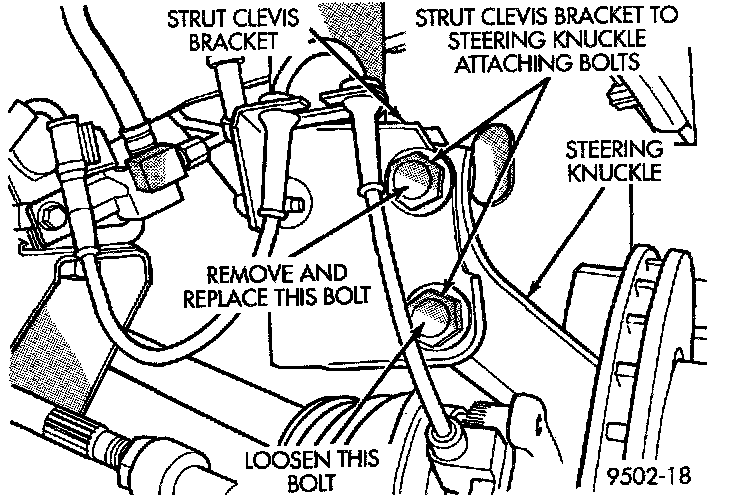 STRUT CLEVIS BRACKET

STRUT CLEVIS BRACKET TO STEERING KNUCKLE ATTACHING BOLTS

STEERING KNUCKLE

REMOVE AND REPLACE THIS BOLT

LOOSEN THIS BOLT

9502-18