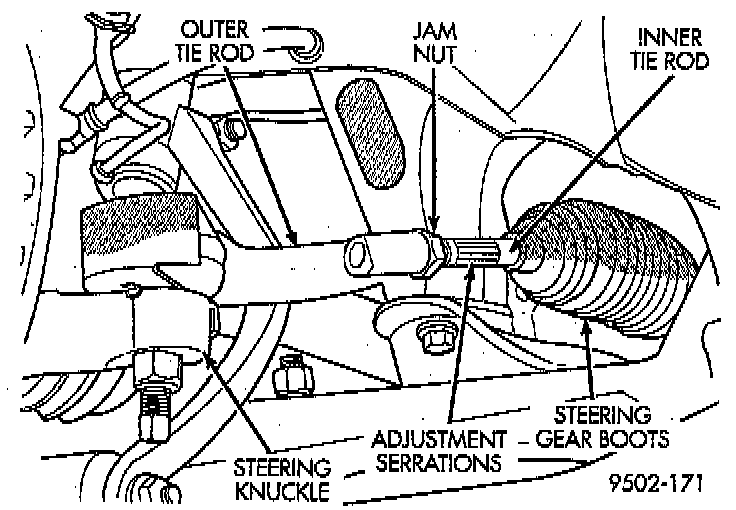 OUTER TIE ROD

JAM NUT

INNER TIE ROD

STEERING GEAR BOOTS

ADJUSTMENT SERRATIONS

STEERING KNUCKLE

9502-171