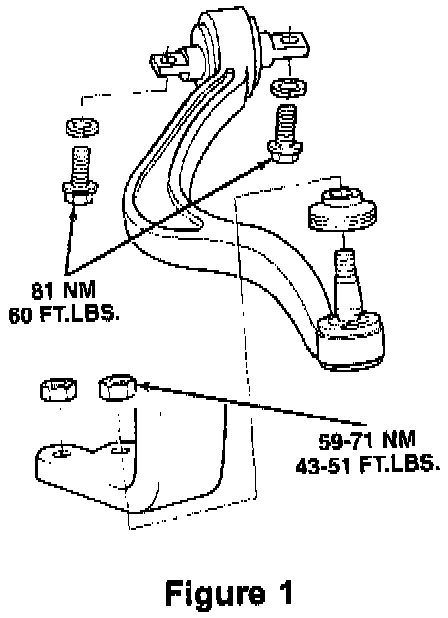 81 NM
60 FT.LBS.

59-71 NM
43-51 FT.LBS.

Figure 1