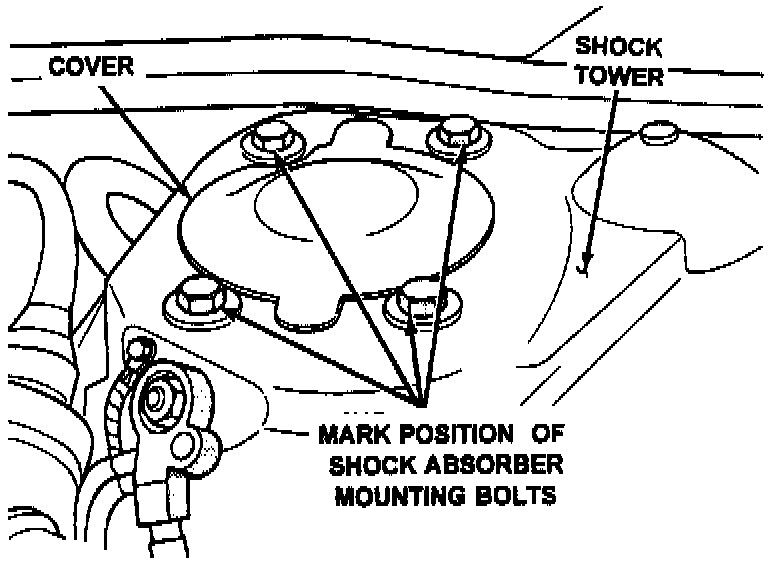 COVER

SHOCK TOWER

MARK POSITION OF SHOCK ABSORBER MOUNTING BOLTS