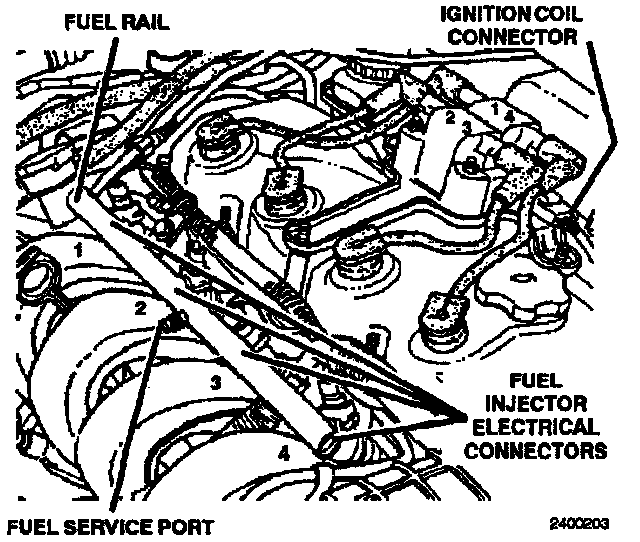 FUEL RAIL

IGNITION COIL CONNECTOR

2
3
1
4

1

2

3

4

FUEL INJECTOR ELECTRICAL CONNECTORS

FUEL SERVICE PORT

2400203