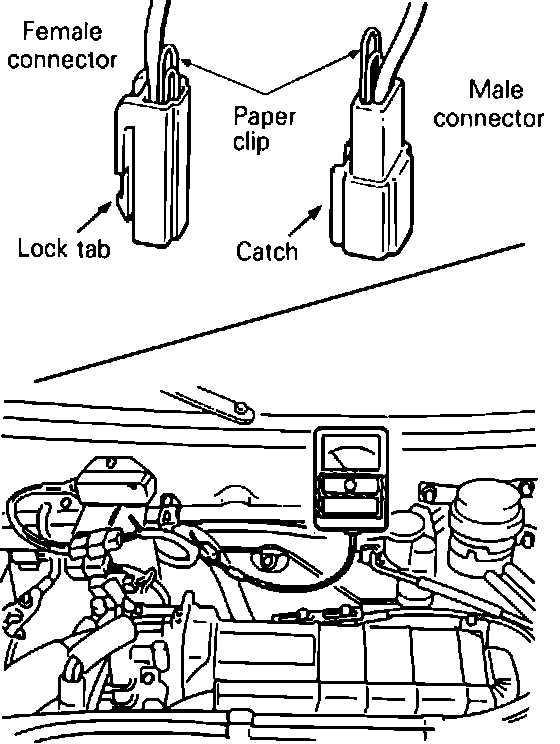 Female connector

Paper clip

Male connector

Lock tab

Catch