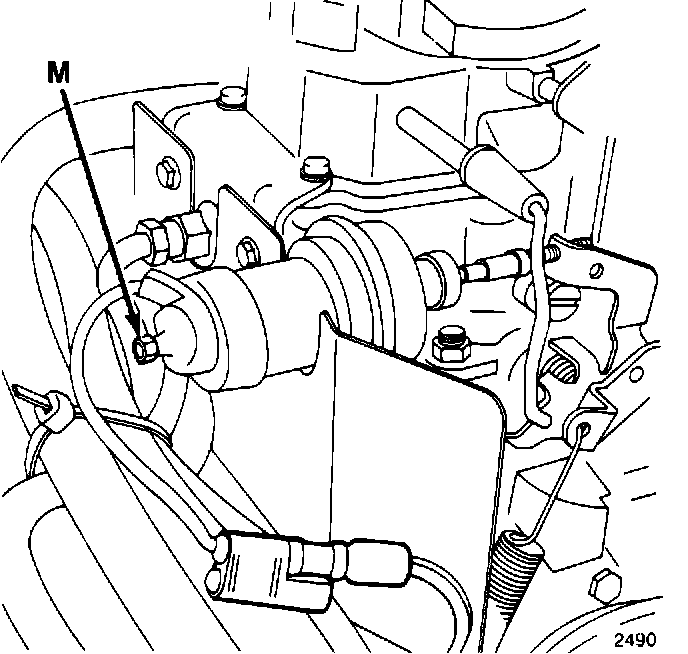 M

2490