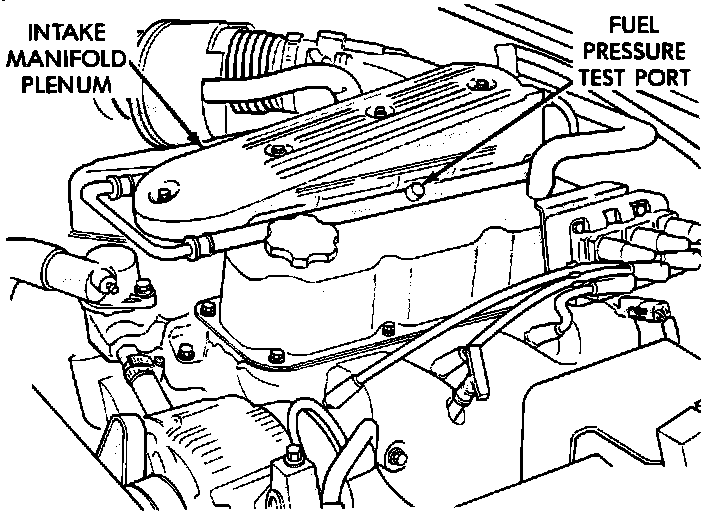 INTAKE MANIFOLD PLENUM

FUEL PRESSURE TEST PORT