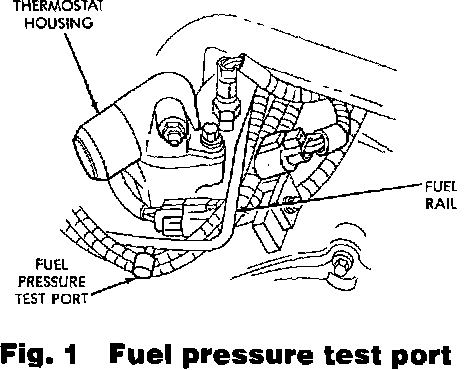 THERMOSTAT HOUSING

FUEL RAIL

FUEL PRESSURE TEST PORT

Fig. 1 Fuel pressure test port