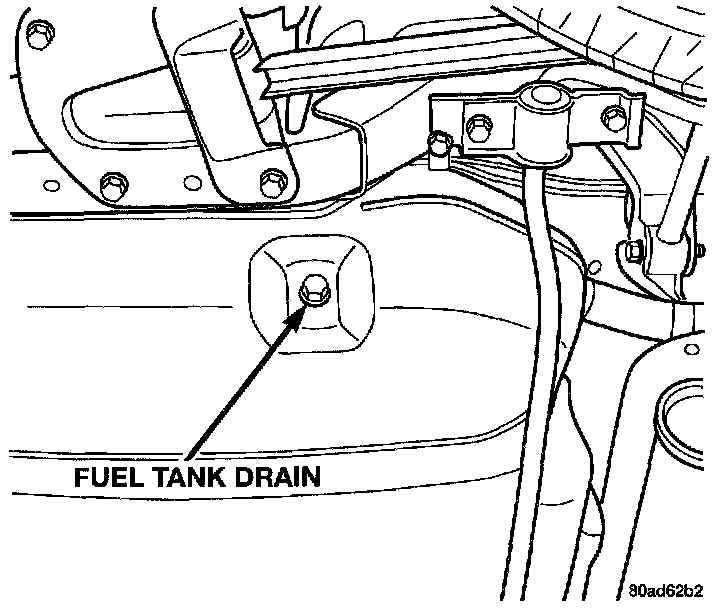 FUEL TANK DRAIN

80ad62b2