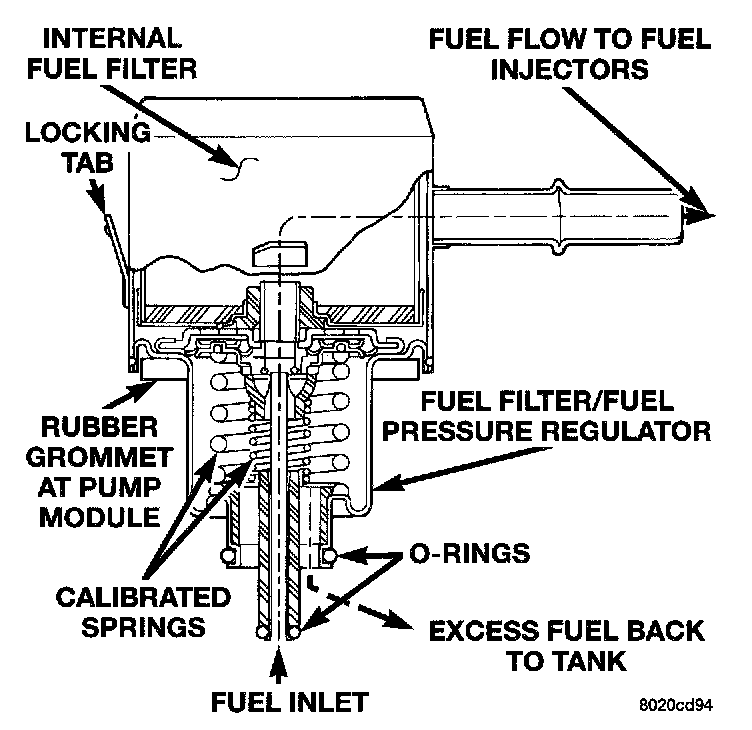 INTERNAL FUEL FILTER

FUEL FLOW TO FUEL INJECTORS

LOCKING TAB

RUBBER GROMMET AT PUMP MODULE

FUEL FILTER/FUEL PRESSURE REGULATOR

O-RINGS

CALIBRATED SPRINGS

EXCESS FUEL BACK TO TANK

FUEL INLET

8020cd94