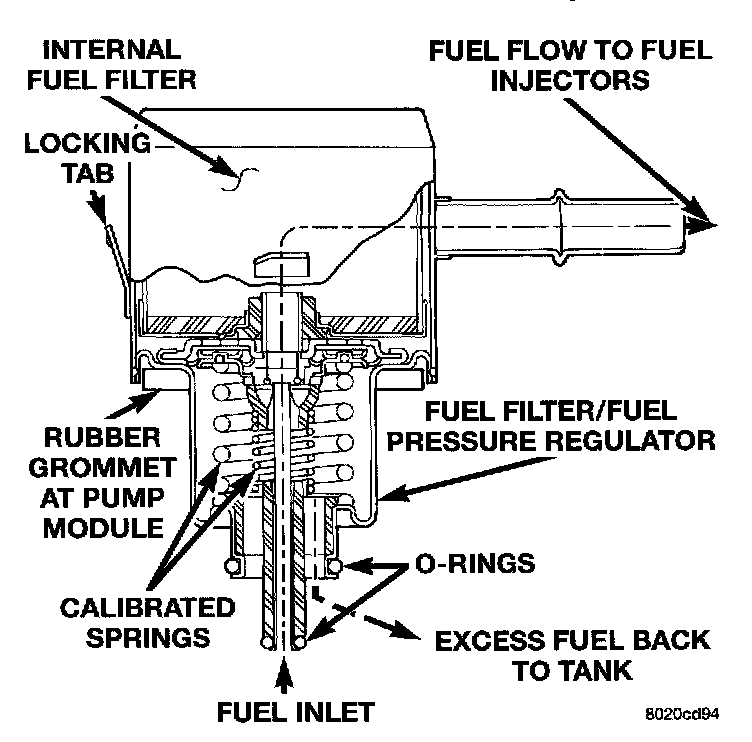 INTERNAL FUEL FILTER

FUEL FLOW TO FUEL INJECTORS

LOCKING TAB

RUBBER GROMMET AT PUMP MODULE

FUEL FILTER/FUEL PRESSURE REGULATOR

O-RINGS

CALIBRATED SPRINGS

EXCESS FUEL BACK TO TANK

FUEL INLET

8020cd94