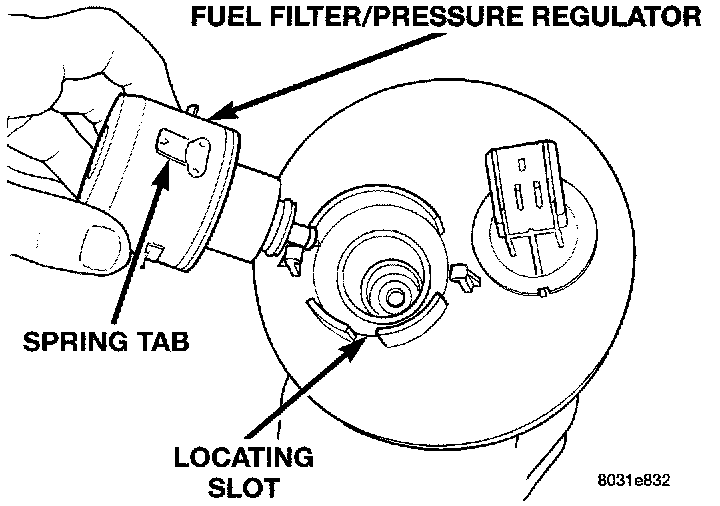 FUEL FILTER/PRESSURE REGULATOR

SPRING TAB

LOCATING SLOT

8031e832