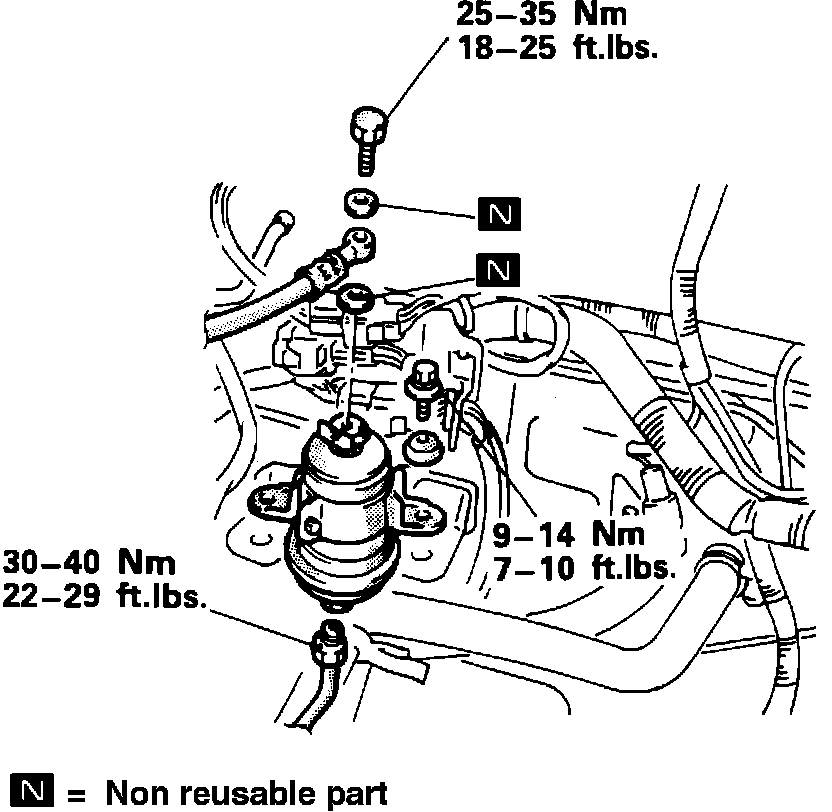 25–35 Nm
18–25 ft.lbs.

N

N

9–14 Nm
7–10 ft.lbs.

30–40 Nm
22–29 ft.lbs.

N = Non reusable part