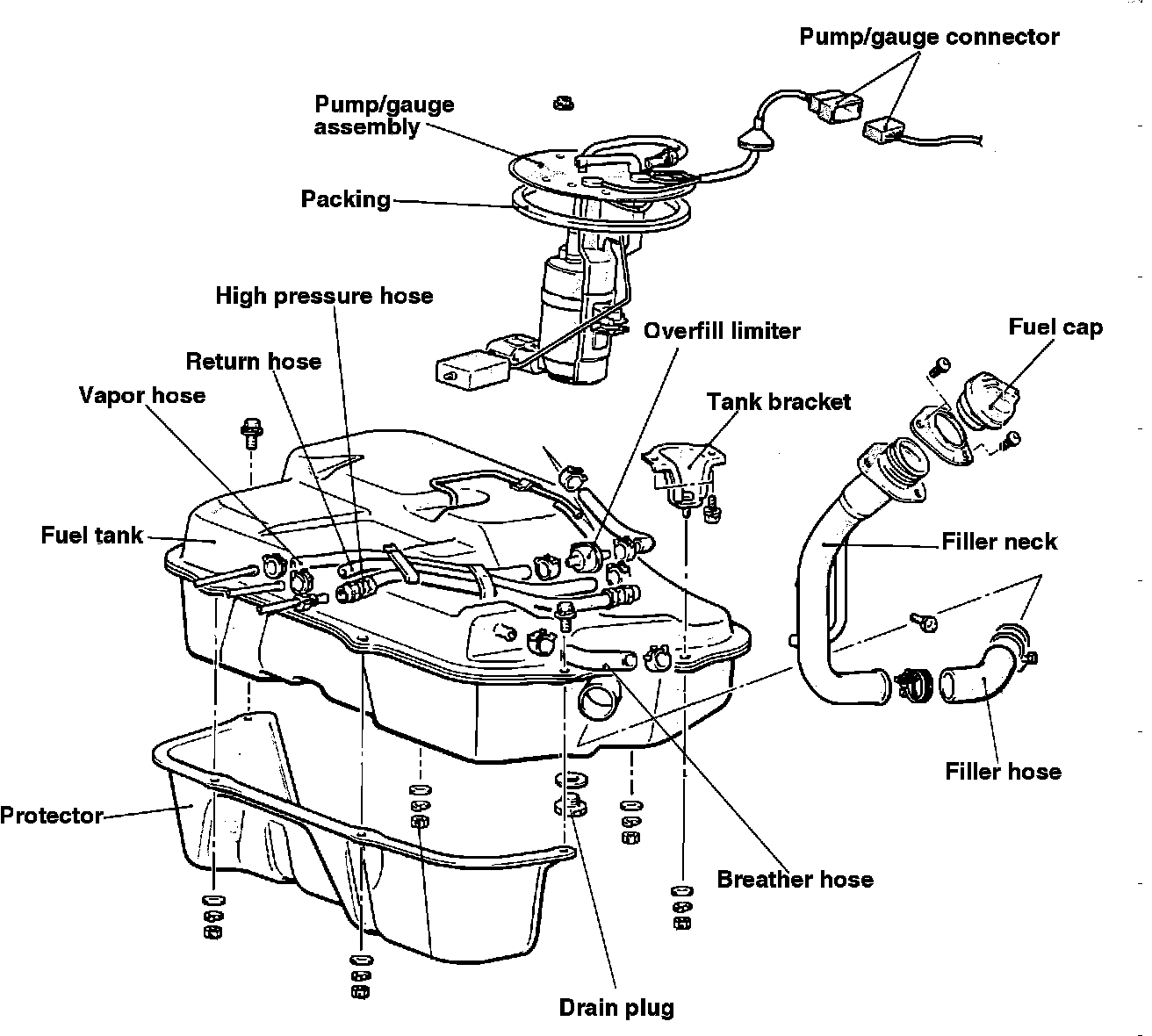 Pump/gauge connector

Pump/gauge assembly

Packing

High pressure hose

Overfill limiter

Fuel cap

Return hose

Vapor hose

Tank bracket

Fuel tank

Filler neck

Filler hose

Protector

Breather hose

Drain plug