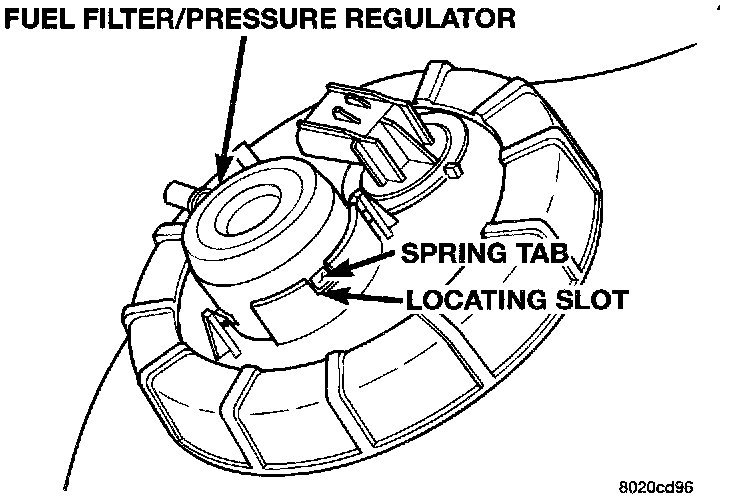 FUEL FILTER/PRESSURE REGULATOR

SPRING TAB

LOCATING SLOT

8020cd96