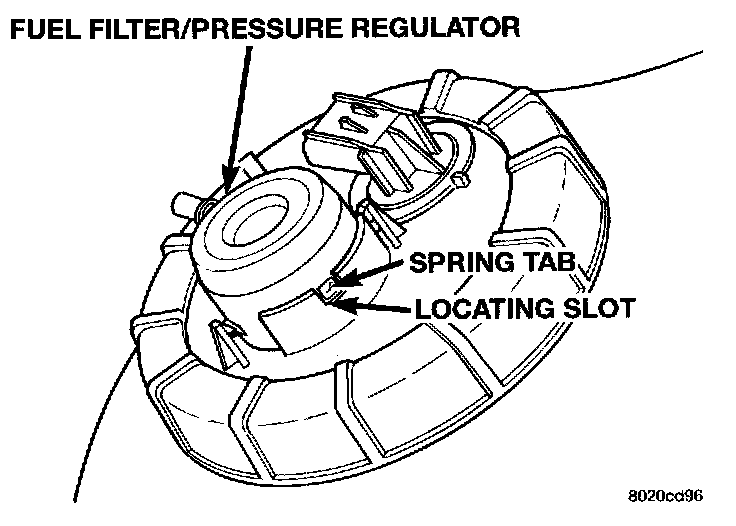 FUEL FILTER/PRESSURE REGULATOR

SPRING TAB

LOCATING SLOT

8020cd96