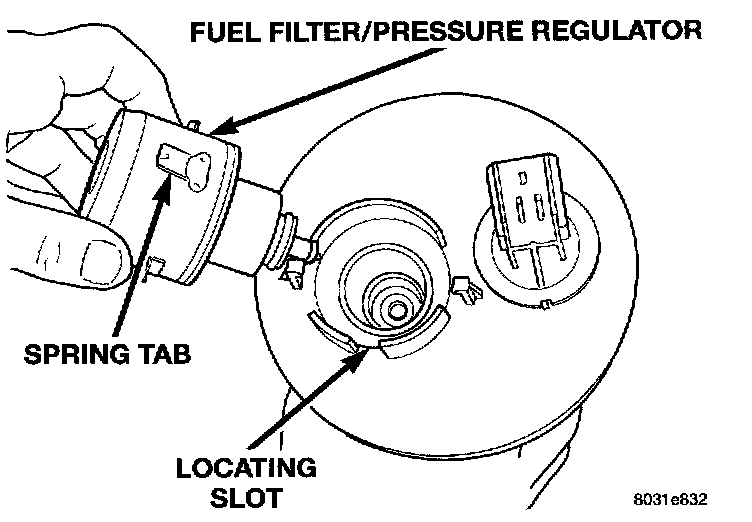 FUEL FILTER/PRESSURE REGULATOR

SPRING TAB

LOCATING SLOT

8031e832