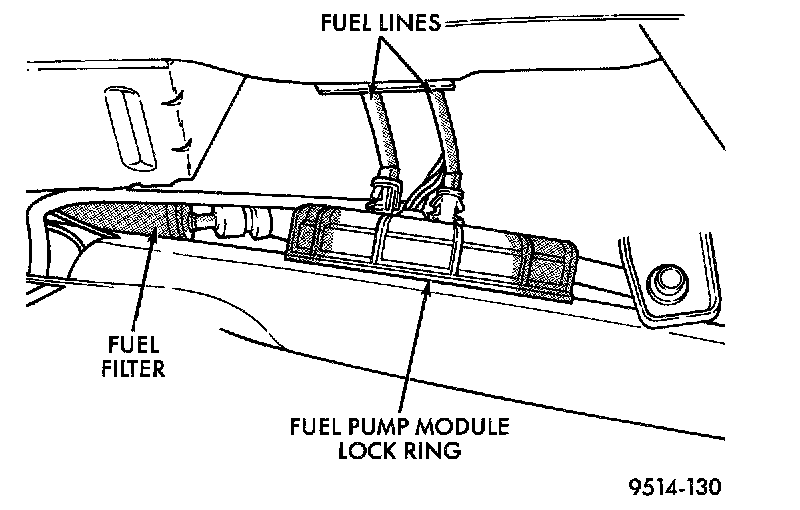 FUEL LINES

FUEL FILTER

FUEL PUMP MODULE LOCK RING

9514-130