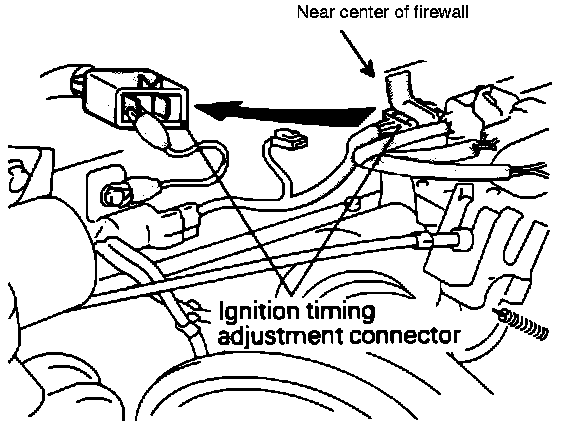 Near center of firewall

Ignition timing adjustment connector