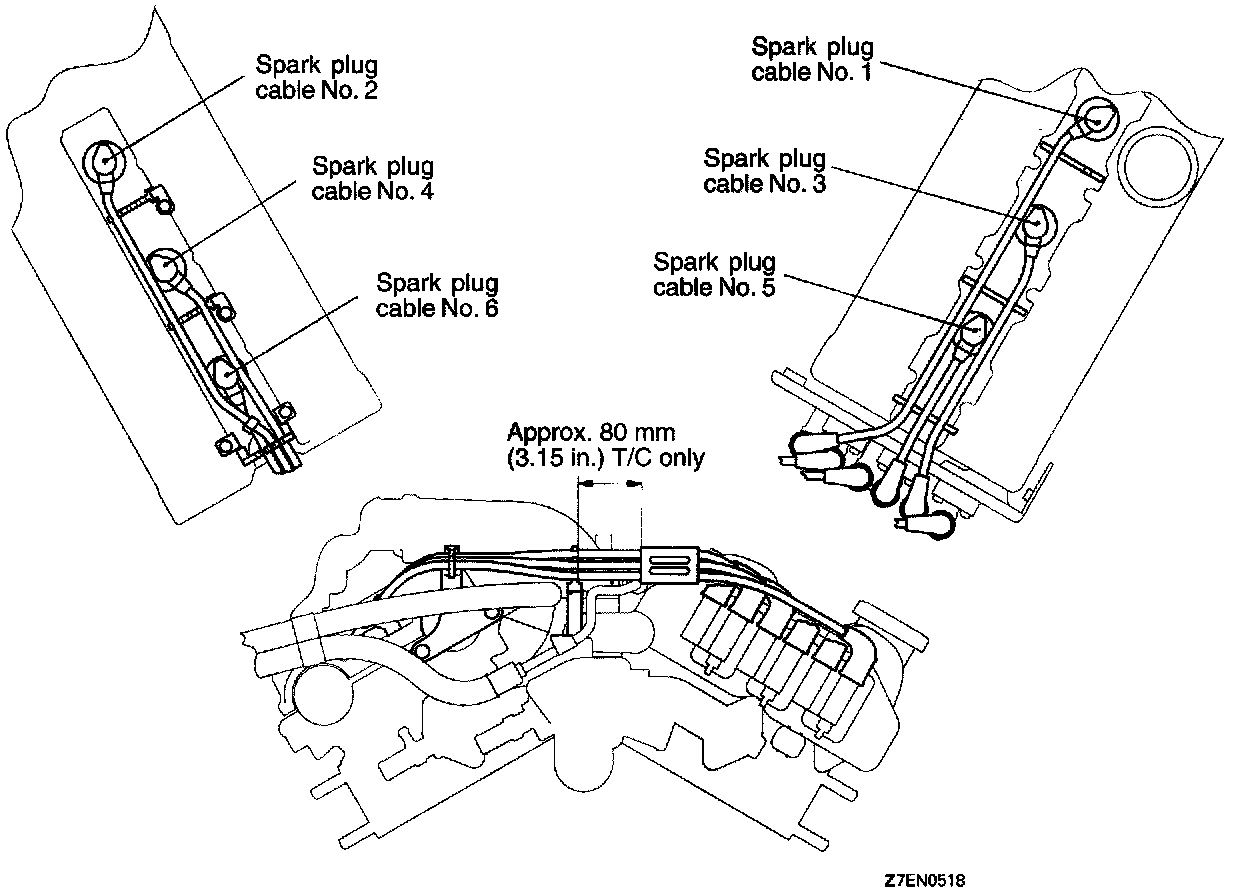 Spark plug cable No. 2

Spark plug cable No. 4

Spark plug cable No. 6

Spark plug cable No. 1

Spark plug cable No. 3

Spark plug cable No. 5

Approx. 80 mm (3.15 in.) T/C only

Z7EN0518