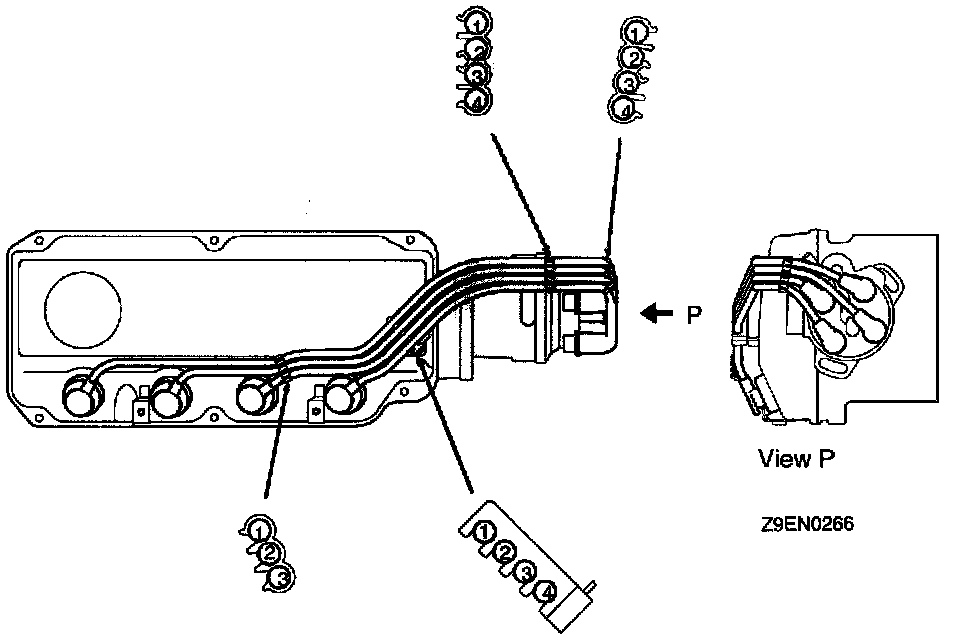 1
2
3
4

1
2
3
4

P

View P

Z9EN0266

1
2
3

1
2
3
4