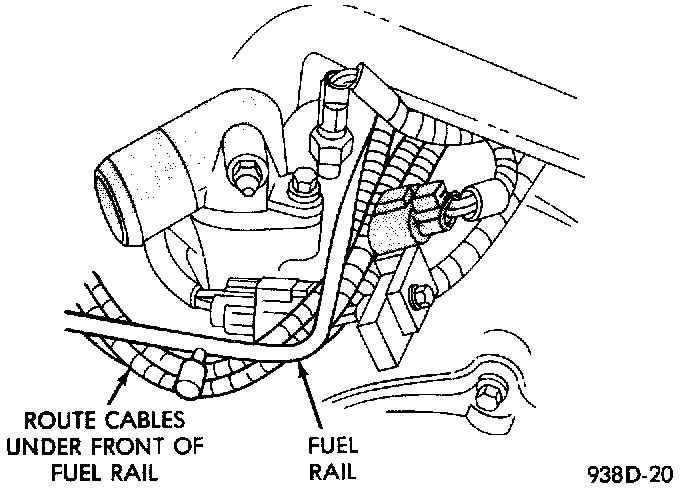 ROUTE CABLES UNDER FRONT OF FUEL RAIL

FUEL RAIL

938D-20