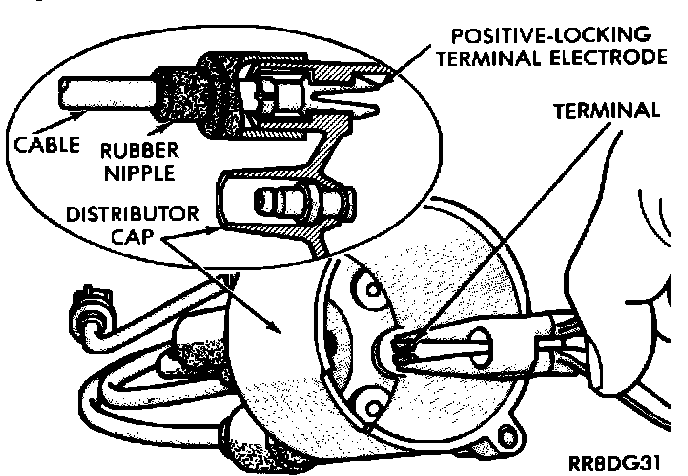 POSITIVE-LOCKING TERMINAL ELECTRODE

TERMINAL

CABLE

RUBBER NIPPLE

DISTRIBUTOR CAP

RR8DG31