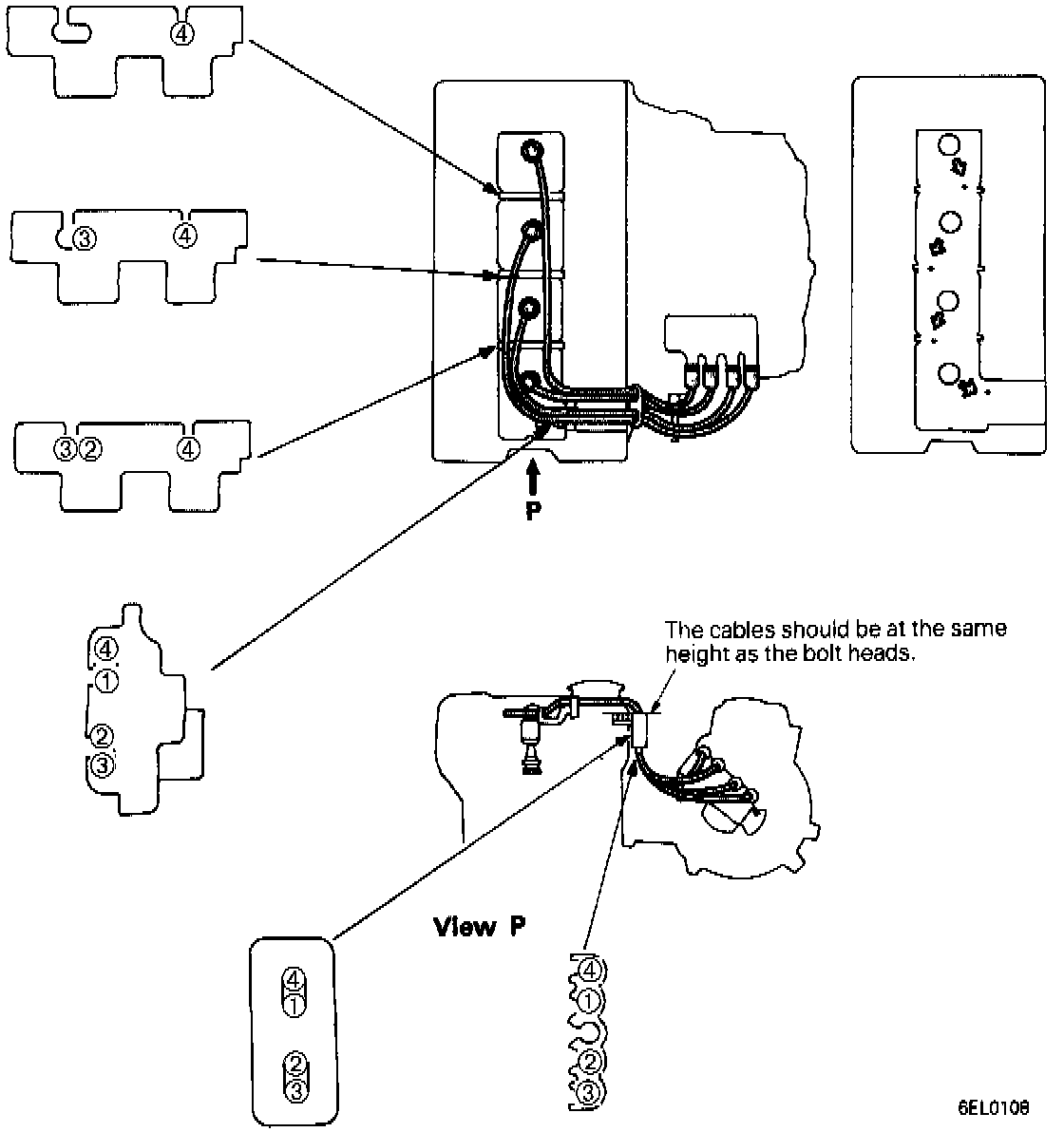 ④

③ ④

③② ④

P

④
①
②
③

The cables should be at the same height as the bolt heads.

View P

④
①
②
③

④
①
②
③

6EL0108