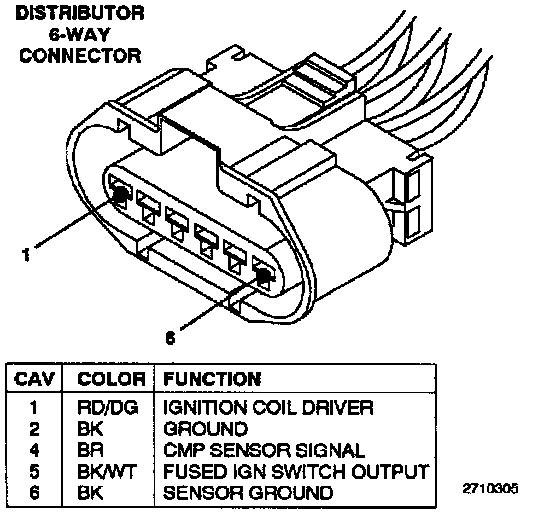 DISTRIBUTOR
6-WAY
CONNECTOR

1

6

| CAV | COLOR | FUNCTION |
|---|---|---|
| 1 | RD/DG | IGNITION COIL DRIVER |
| 2 | BK | GROUND |
| 4 | BR | CMP SENSOR SIGNAL |
| 5 | BK/WT | FUSED IGN SWITCH OUTPUT |
| 6 | BK | SENSOR GROUND |

2710305