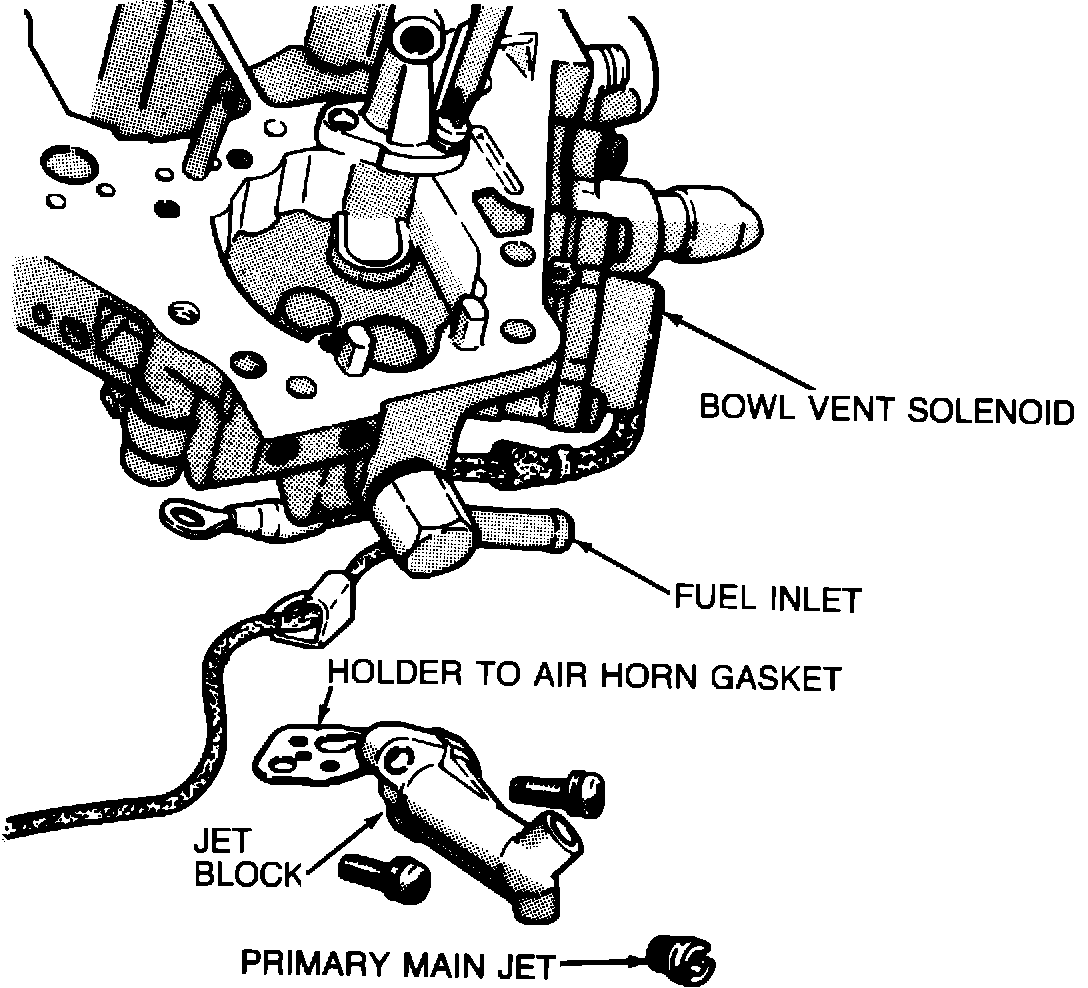 BOWL VENT SOLENOID

FUEL INLET

HOLDER TO AIR HORN GASKET

JET BLOCK

PRIMARY MAIN JET