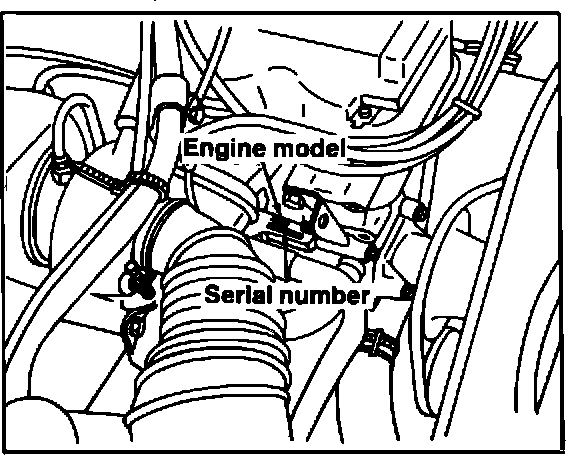 Engine model

Serial number