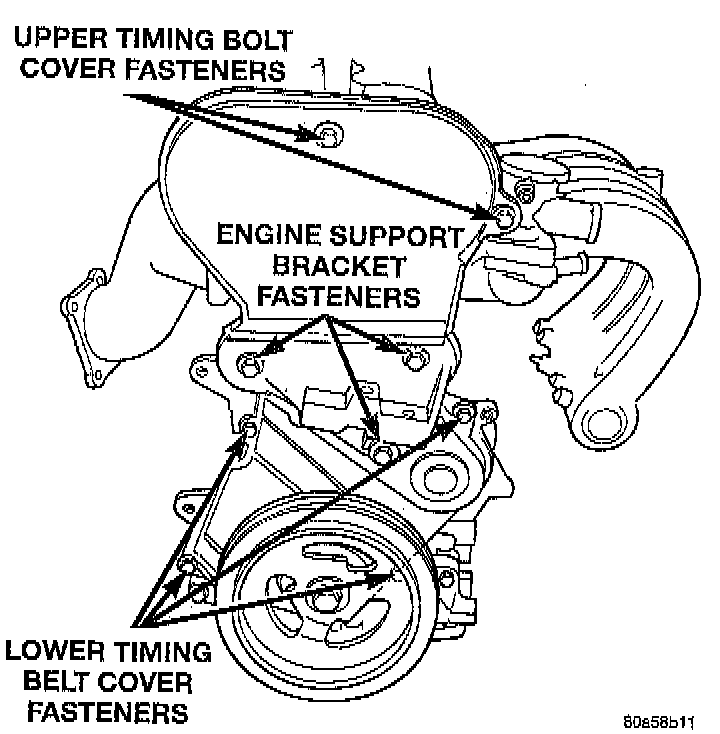 UPPER TIMING BOLT COVER FASTENERS

ENGINE SUPPORT BRACKET FASTENERS

LOWER TIMING BELT COVER FASTENERS

80a58b11