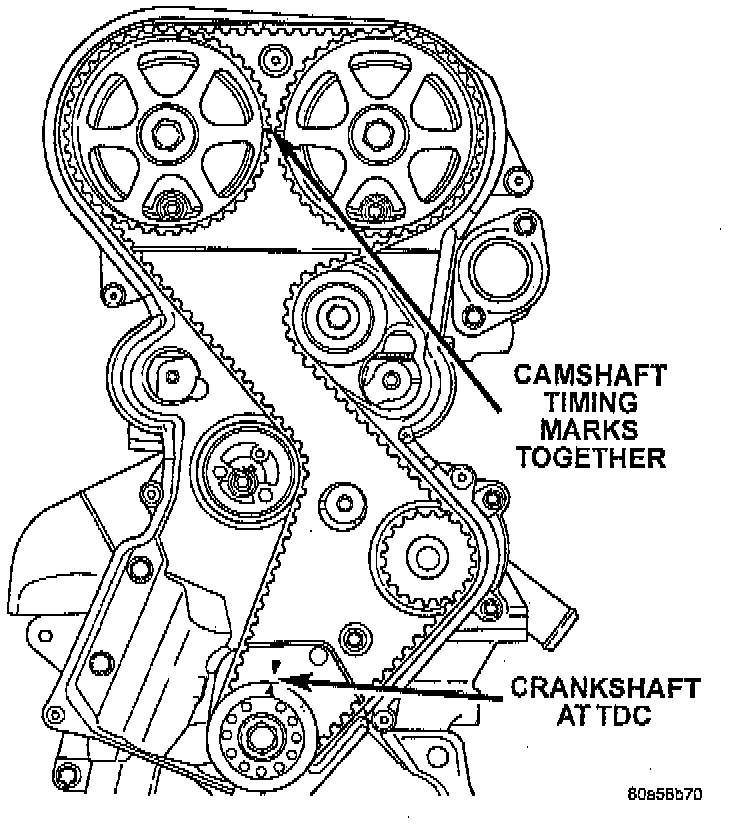 CAMSHAFT TIMING MARKS TOGETHER

CRANKSHAFT AT TDC

80a56b70