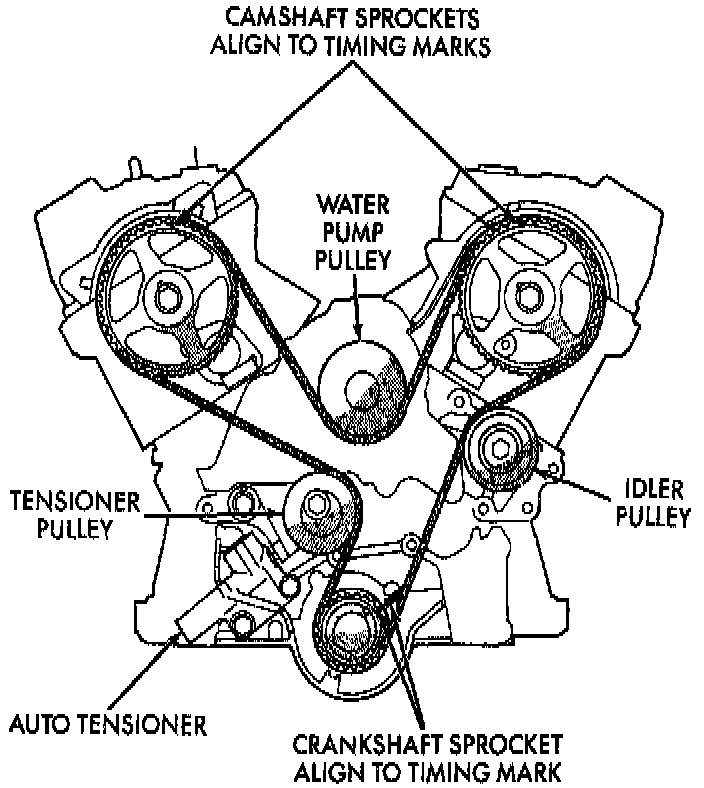 CAMSHAFT SPROCKETS ALIGN TO TIMING MARKS

WATER PUMP PULLEY

TENSIONER PULLEY

IDLER PULLEY

AUTO TENSIONER

CRANKSHAFT SPROCKET ALIGN TO TIMING MARK