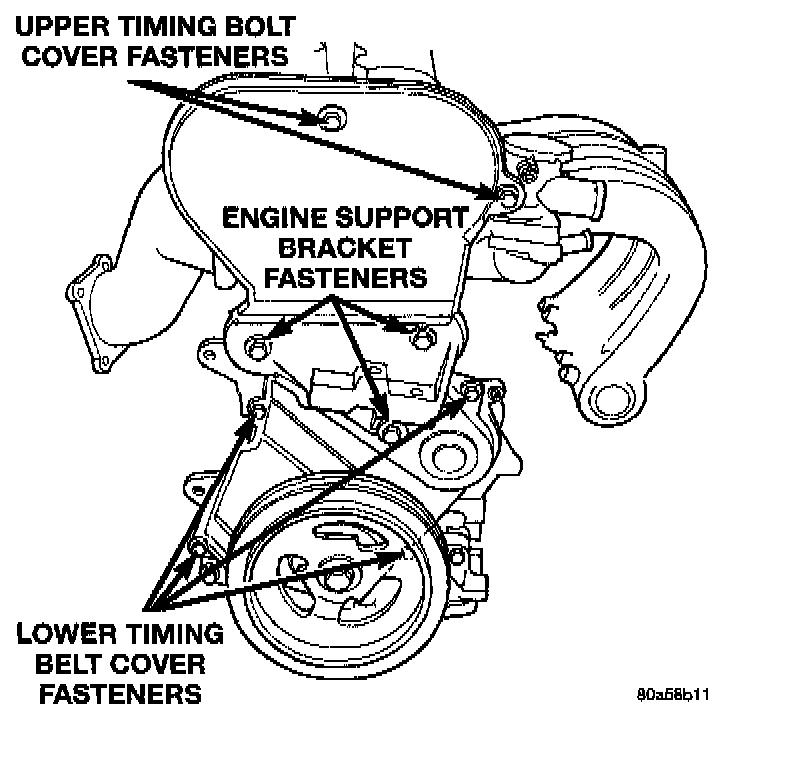 UPPER TIMING BOLT COVER FASTENERS

ENGINE SUPPORT BRACKET FASTENERS

LOWER TIMING BELT COVER FASTENERS

80a58b11