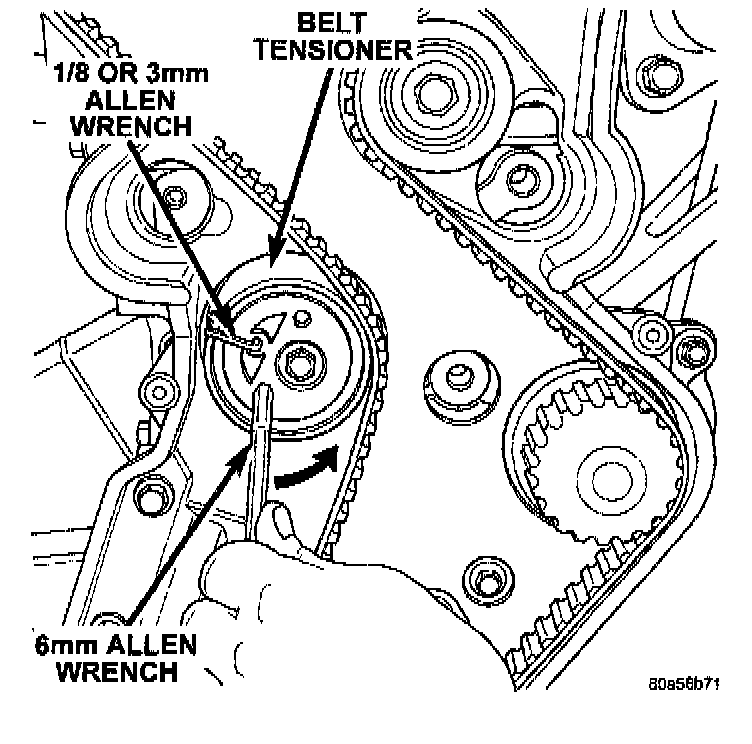 BELT TENSIONER

1/8 OR 3mm ALLEN WRENCH

6mm ALLEN WRENCH

80a56b71